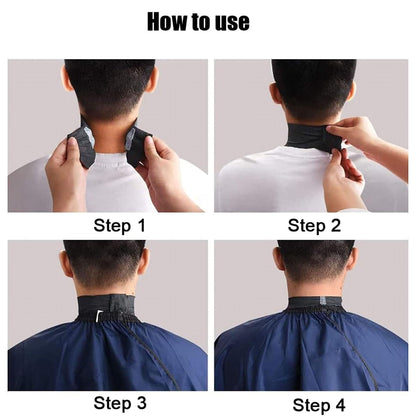 How to use

Step 1

Step 2

Step 3

Step 4