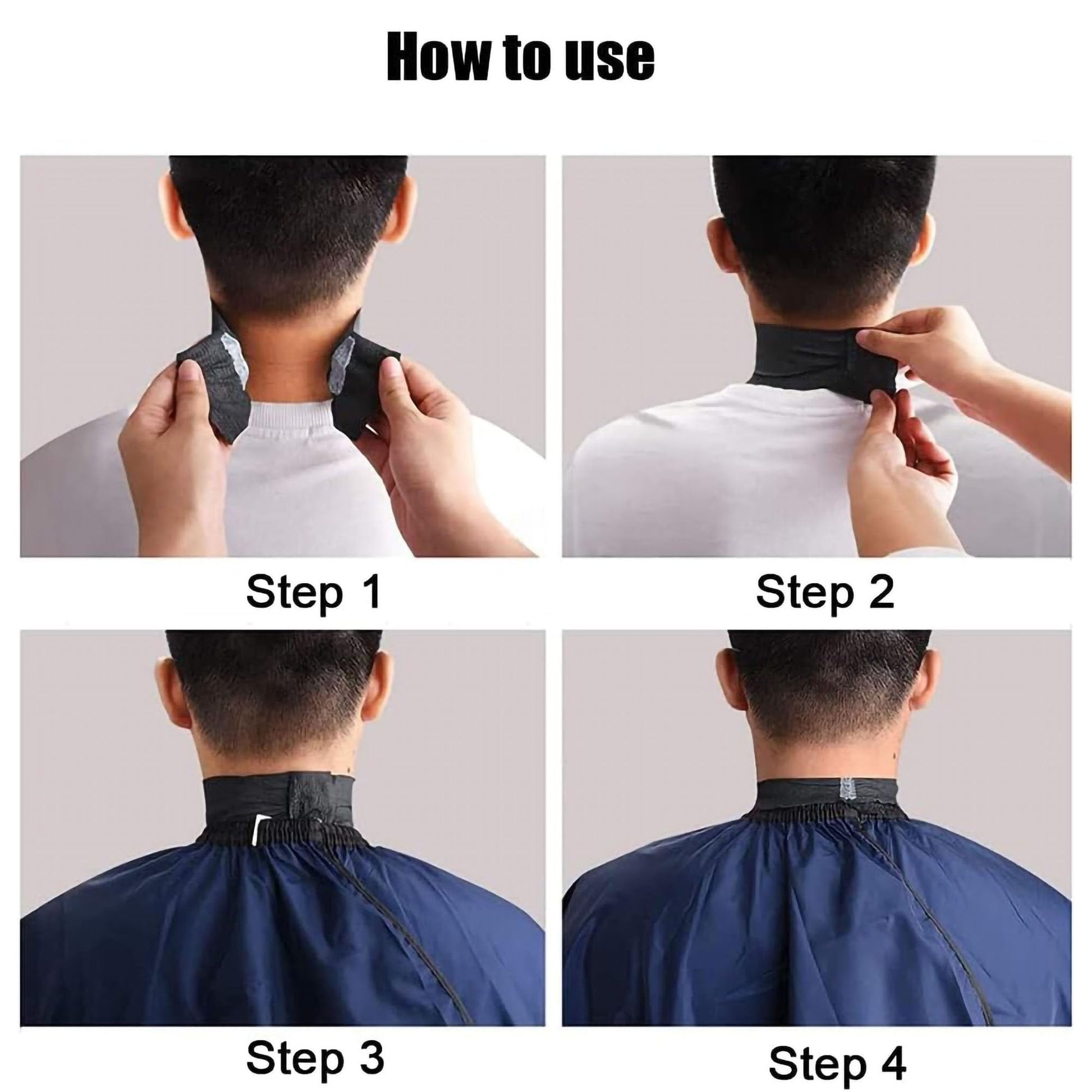 How to use

Step 1

Step 2

Step 3

Step 4