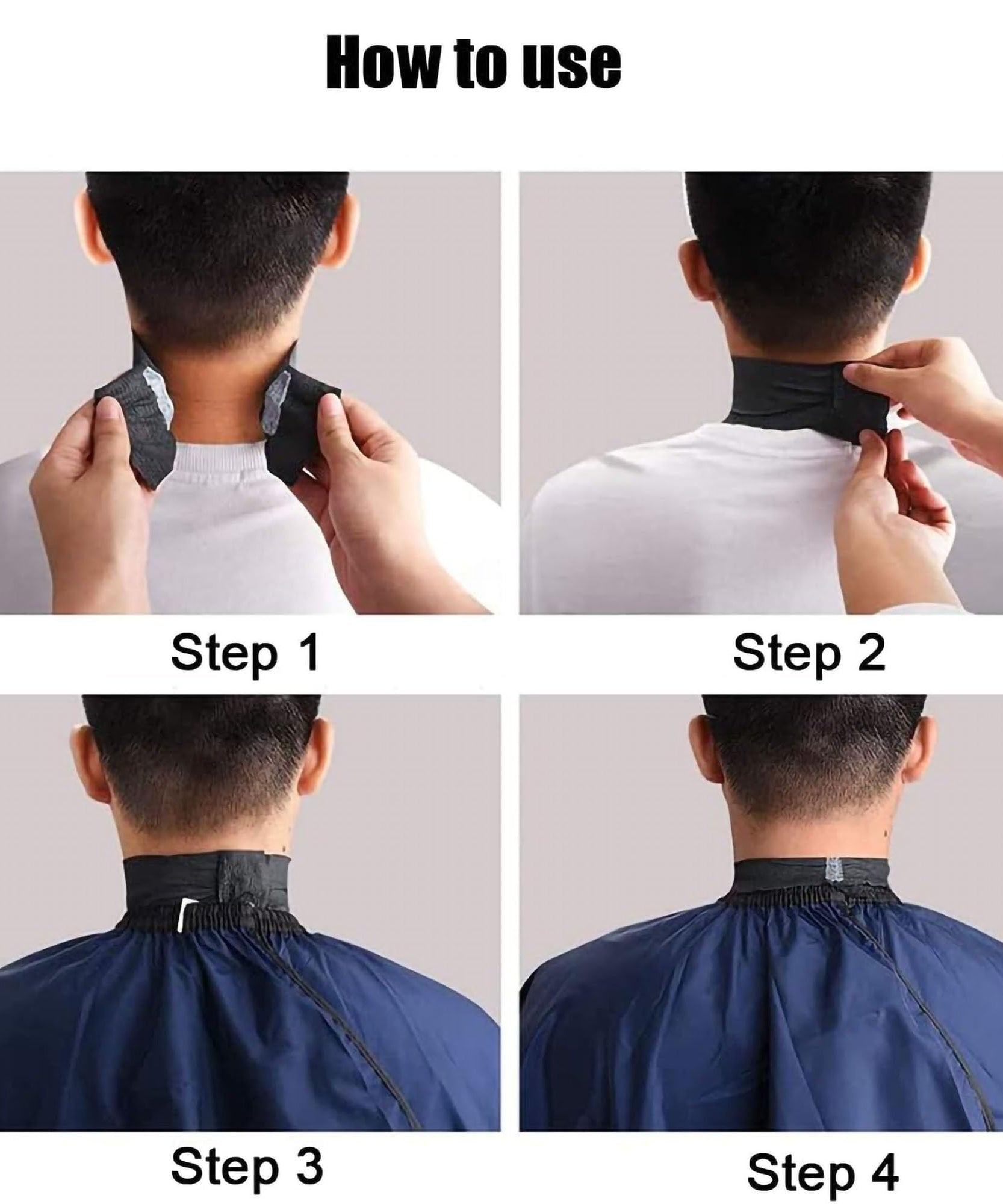 How to use

Step 1

Step 2

Step 3

Step 4