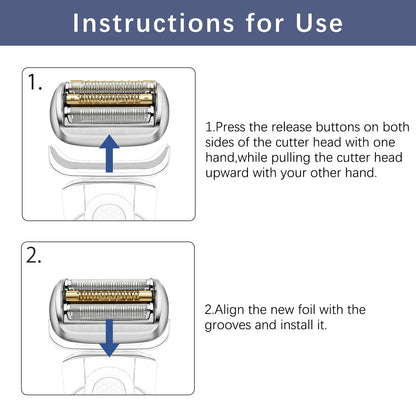 Instructions for Use

1.

1.Press the release buttons on both sides of the cutter head with one hand,while pulling the cutter head upward with your other hand.

2.

2.Align the new foil with the grooves and install it.