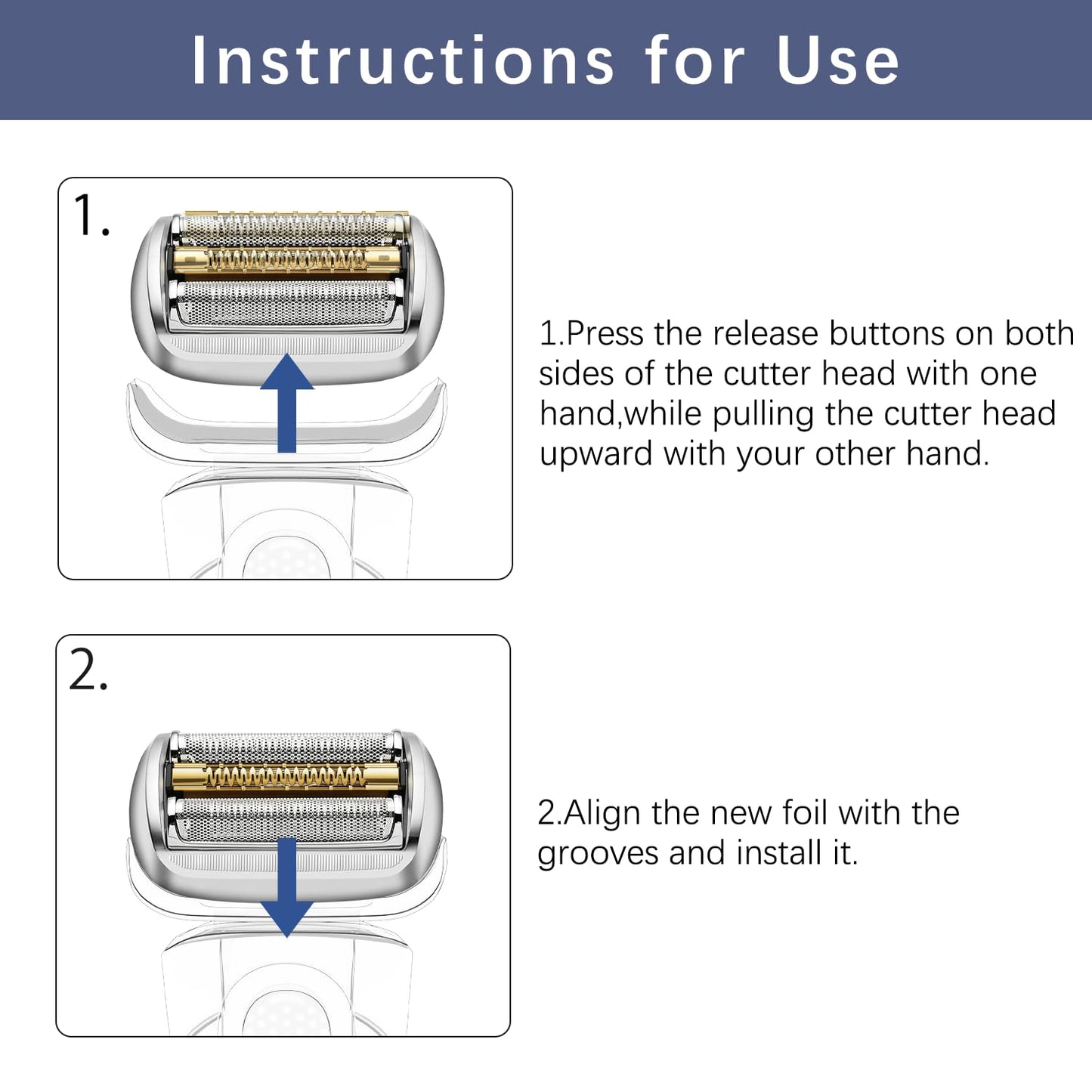 Instructions for Use

1.

1.Press the release buttons on both sides of the cutter head with one hand,while pulling the cutter head upward with your other hand.

2.

2.Align the new foil with the grooves and install it.