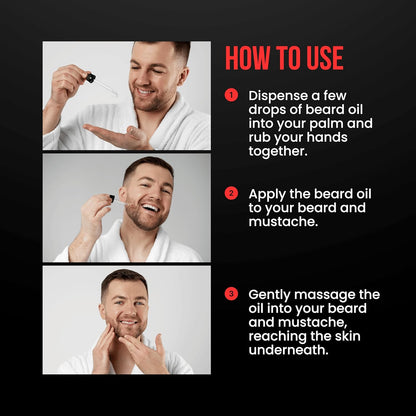 HOW TO USE

1 Dispense a few drops of beard oil into your palm and rub your hands together.

2 Apply the beard oil to your beard and mustache.

3 Gently massage the oil into your beard and mustache, reaching the skin underneath.