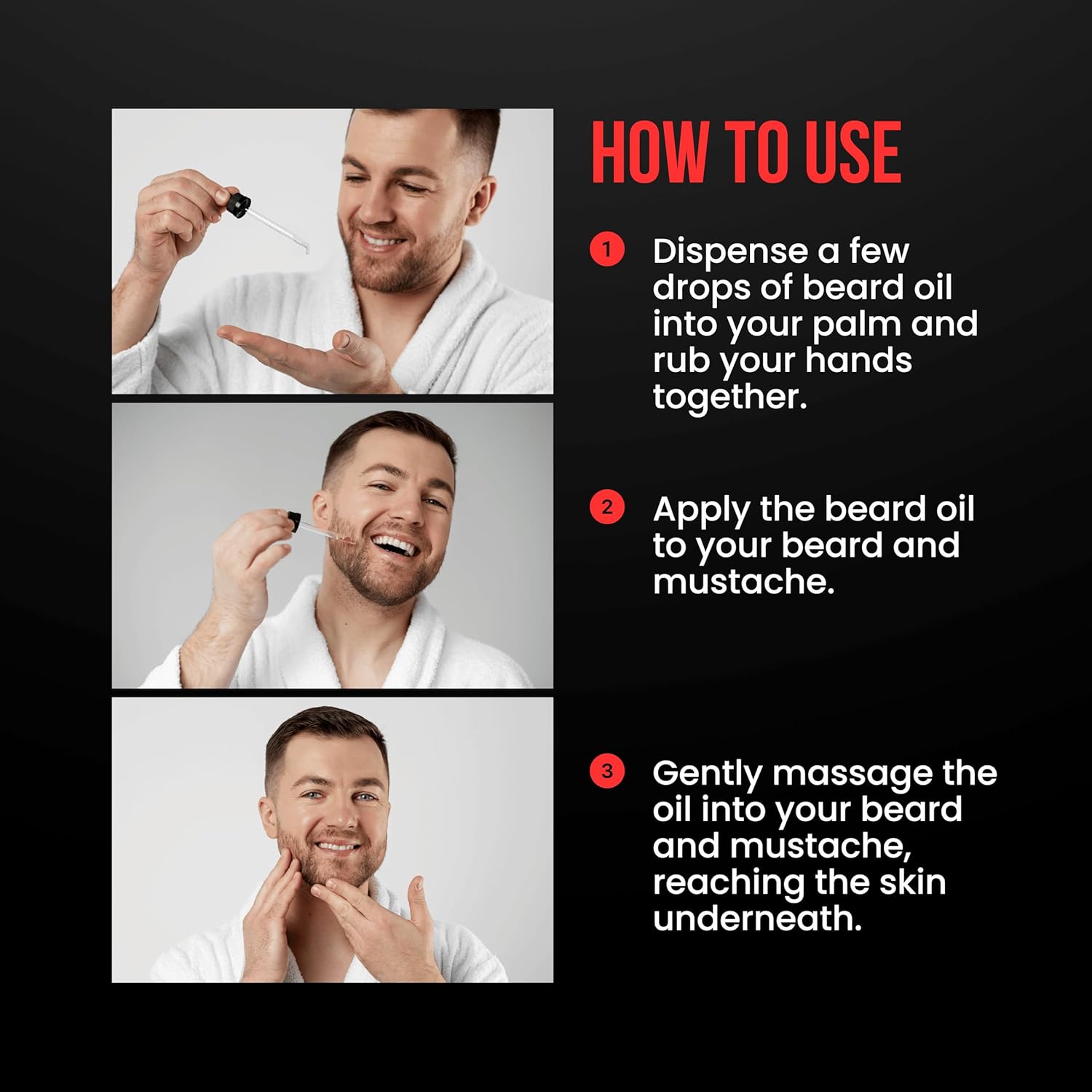 HOW TO USE

1 Dispense a few drops of beard oil into your palm and rub your hands together.

2 Apply the beard oil to your beard and mustache.

3 Gently massage the oil into your beard and mustache, reaching the skin underneath.