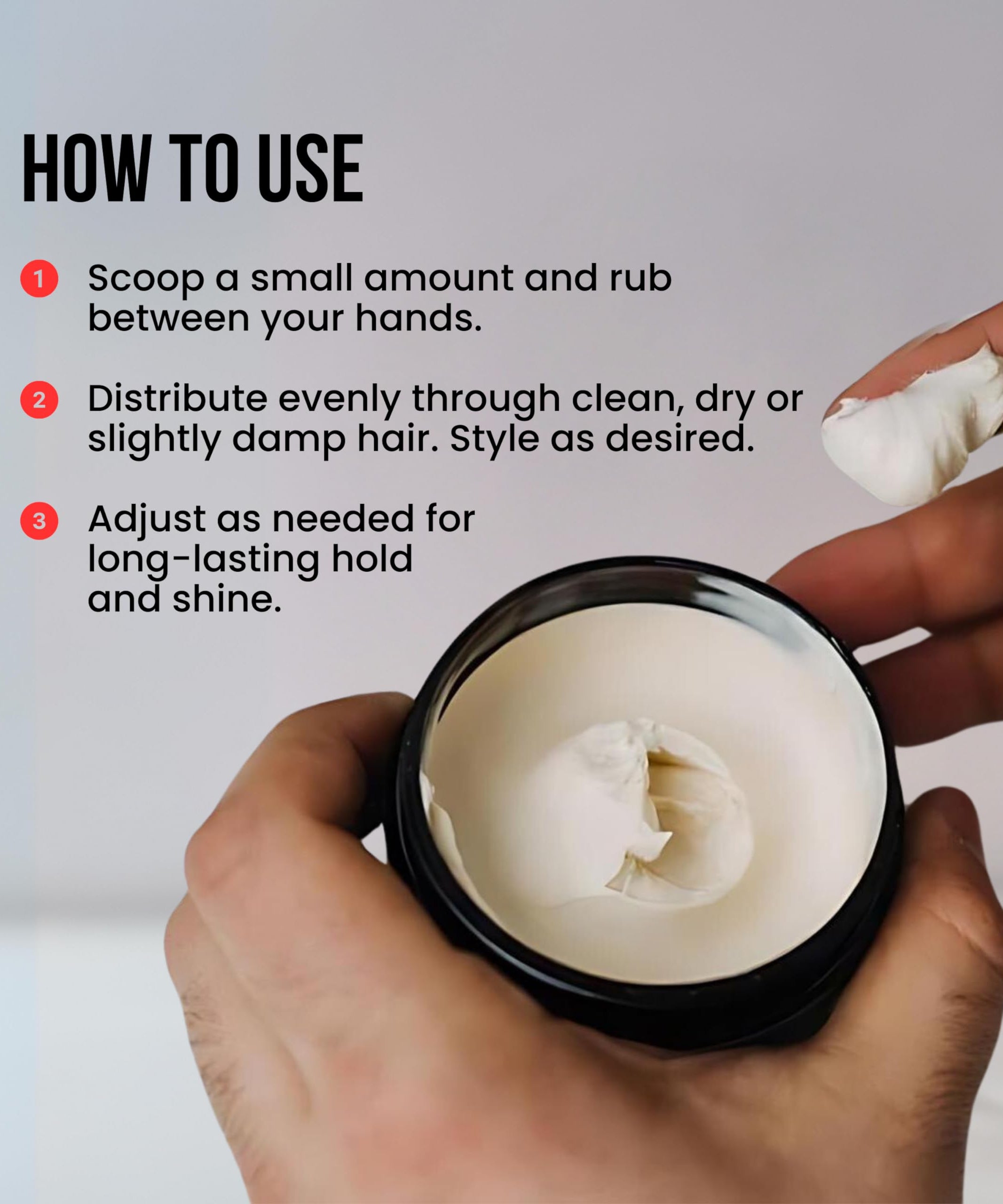 HOW TO USE

1 Scoop a small amount and rub between your hands.

2 Distribute evenly through clean, dry or slightly damp hair. Style as desired.

3 Adjust as needed for long-lasting hold and shine.