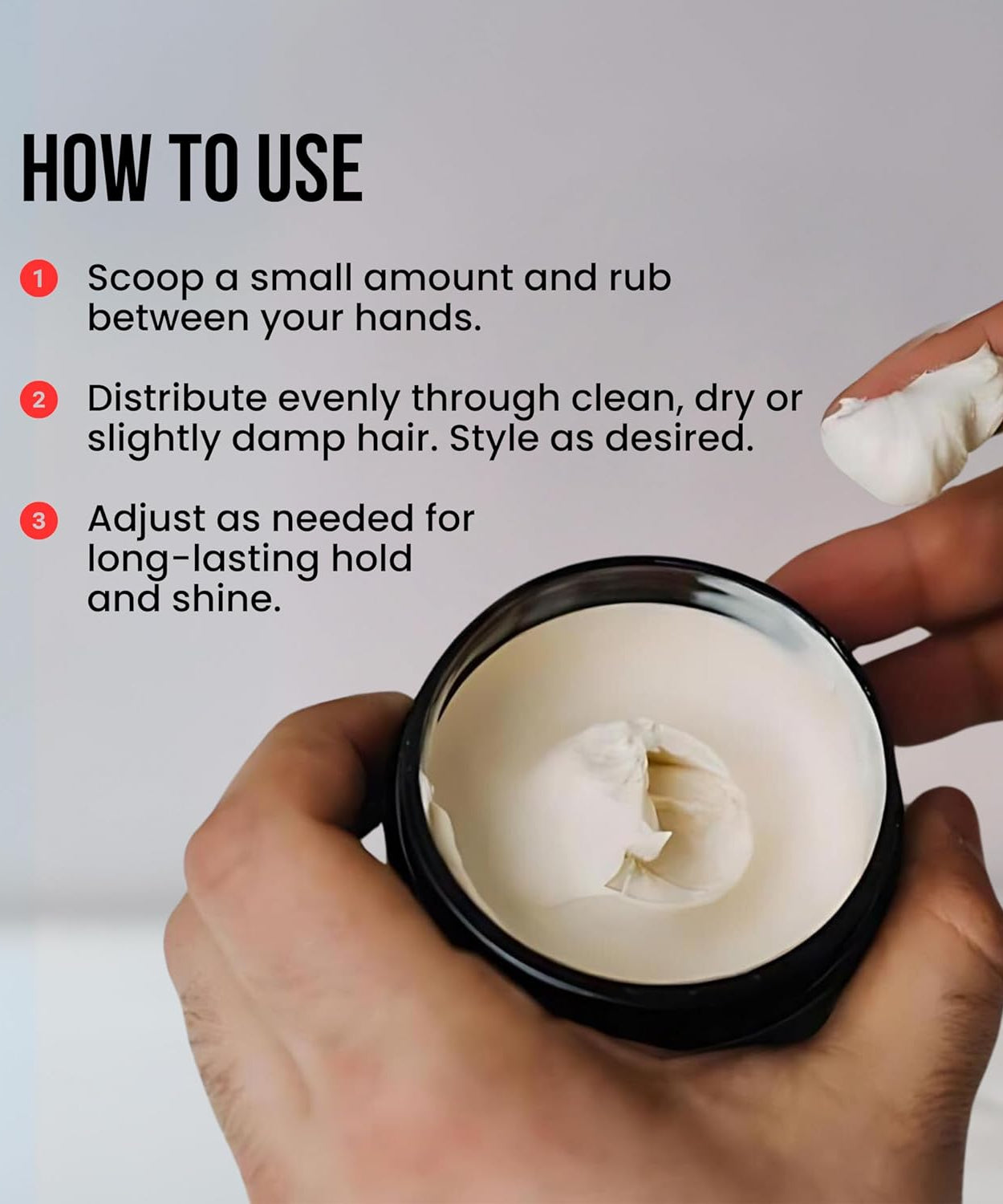 HOW TO USE

1 Scoop a small amount and rub between your hands.

2 Distribute evenly through clean, dry or slightly damp hair. Style as desired.

3 Adjust as needed for long-lasting hold and shine.